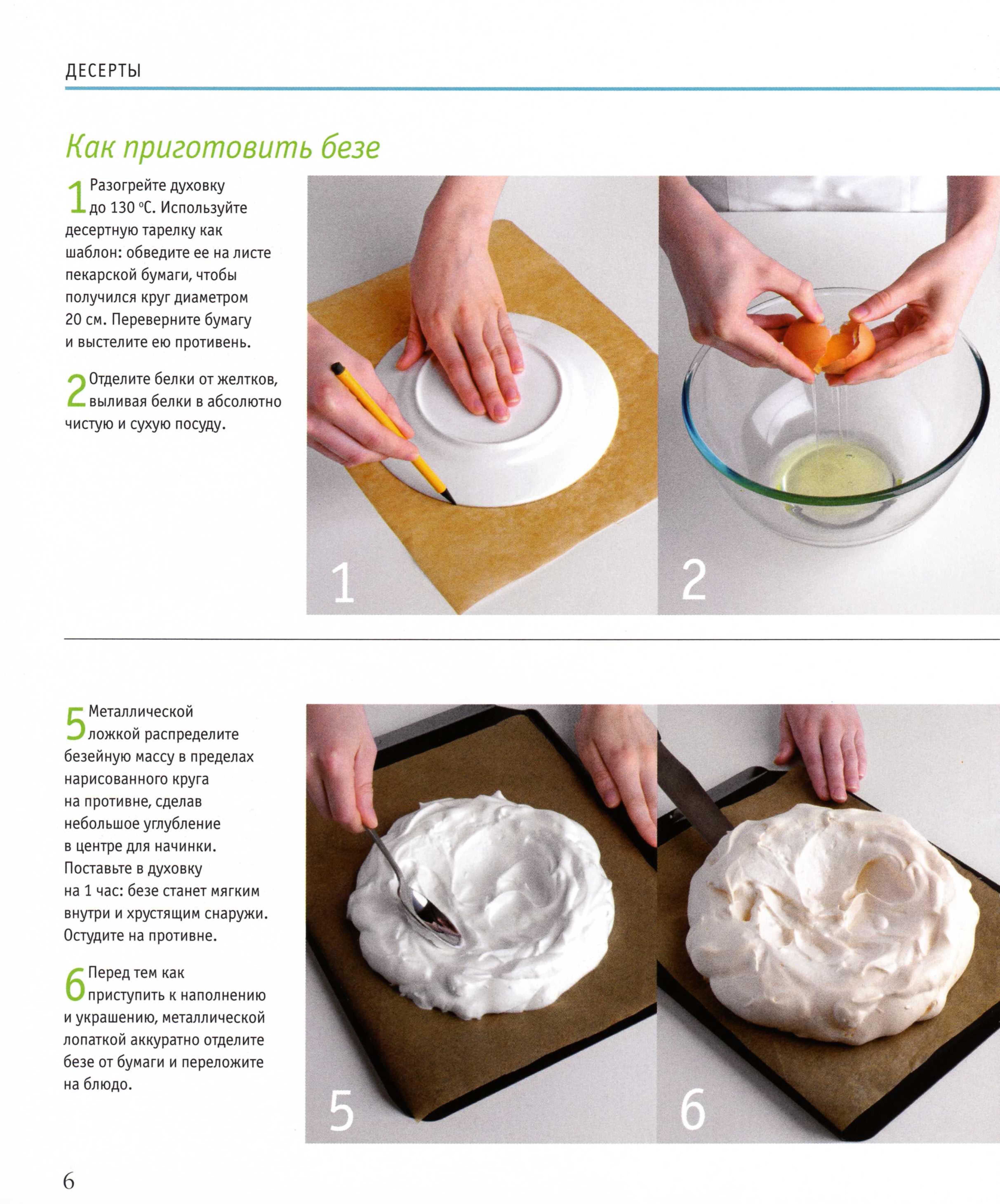 ДЕСЕРТЫ

Как приготовить безе

1 Разогрейте духовку до 130 °С. Используйте десертную тарелку как шаблон: обведите ее на листе пекарской бумаги, чтобы получился круг диаметром 20 см. Переверните бумагу и выстелите ею противень.

2 Отделите белки от желтков, выливая белки в абсолютно чистую и сухую посуду.

1

2

5 Металлической ложкой распределите безейную массу в пределах нарисованного круга на противне, сделав небольшое углубление в центре для начинки. Поставьте в духовку на 1 час: безе станет мягким внутри и хрустящим снаружи. Остудите на противне.

6 Перед тем как приступить к наполнению и украшению, металлической лопаткой аккуратно отделите безе от бумаги и переложите на блюдо.

5

6

6