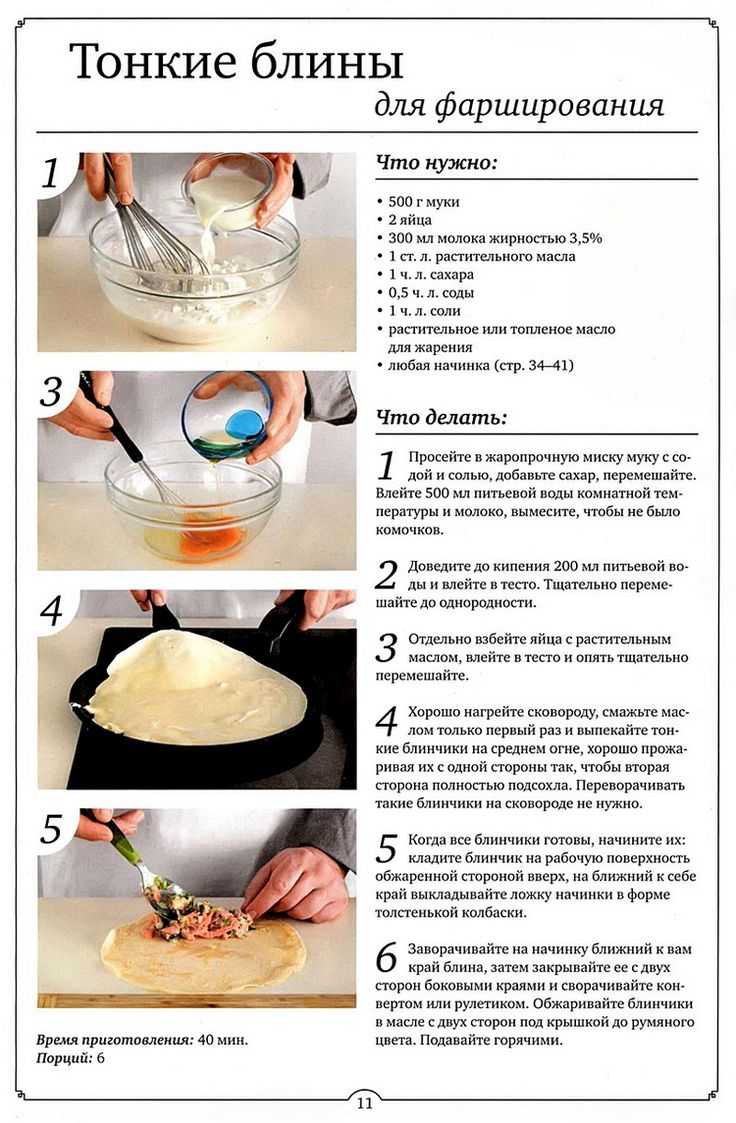 Тонкие блины
для фарширования

1

3

4

5

Время приготовления: 40 мин.
Порций: 6

Что нужно:

• 500 г муки
• 2 яйца
• 300 мл молока жирностью 3,5%
• 1 ст. л. растительного масла
• 1 ч. л. сахара
• 0,5 ч. л. соды
• 1 ч. л. соли
• растительное или топленое масло для жарения
• любая начинка (стр. 34–41)

Что делать:

1 Просейте в жаропрочную миску муку с содой и солью, добавьте сахар, перемешайте. Влейте 500 мл питьевой воды комнатной температуры и молоко, вымесите, чтобы не было комочков.

2 Доведите до кипения 200 мл питьевой воды и влейте в тесто. Тщательно перемешайте до однородности.

3 Отдельно взбейте яйца с растительным маслом, влейте в тесто и опять тщательно перемешайте.

4 Хорошо нагрейте сковороду, смажьте маслом только первый раз и выпекайте тонкие блинчики на среднем огне, хорошо прожаривая их с одной стороны так, чтобы вторая сторона полностью подсохла. Переворачивать такие блинчики на сковороде не нужно.

5 Когда все блинчики готовы, начините их: кладите блинчик на рабочую поверхность обжаренной стороной вверх, на ближний к себе край выкладывайте ложку начинки в форме толстенькой колбаски.

6 Заворачивайте на начинку ближний к вам край блина, затем закрывайте ее с двух сторон боковыми краями и сворачивайте конвертом или рулетиком. Обжаривайте блинчики в масле с двух сторон под крышкой до румяного цвета. Подавайте горячими.

11